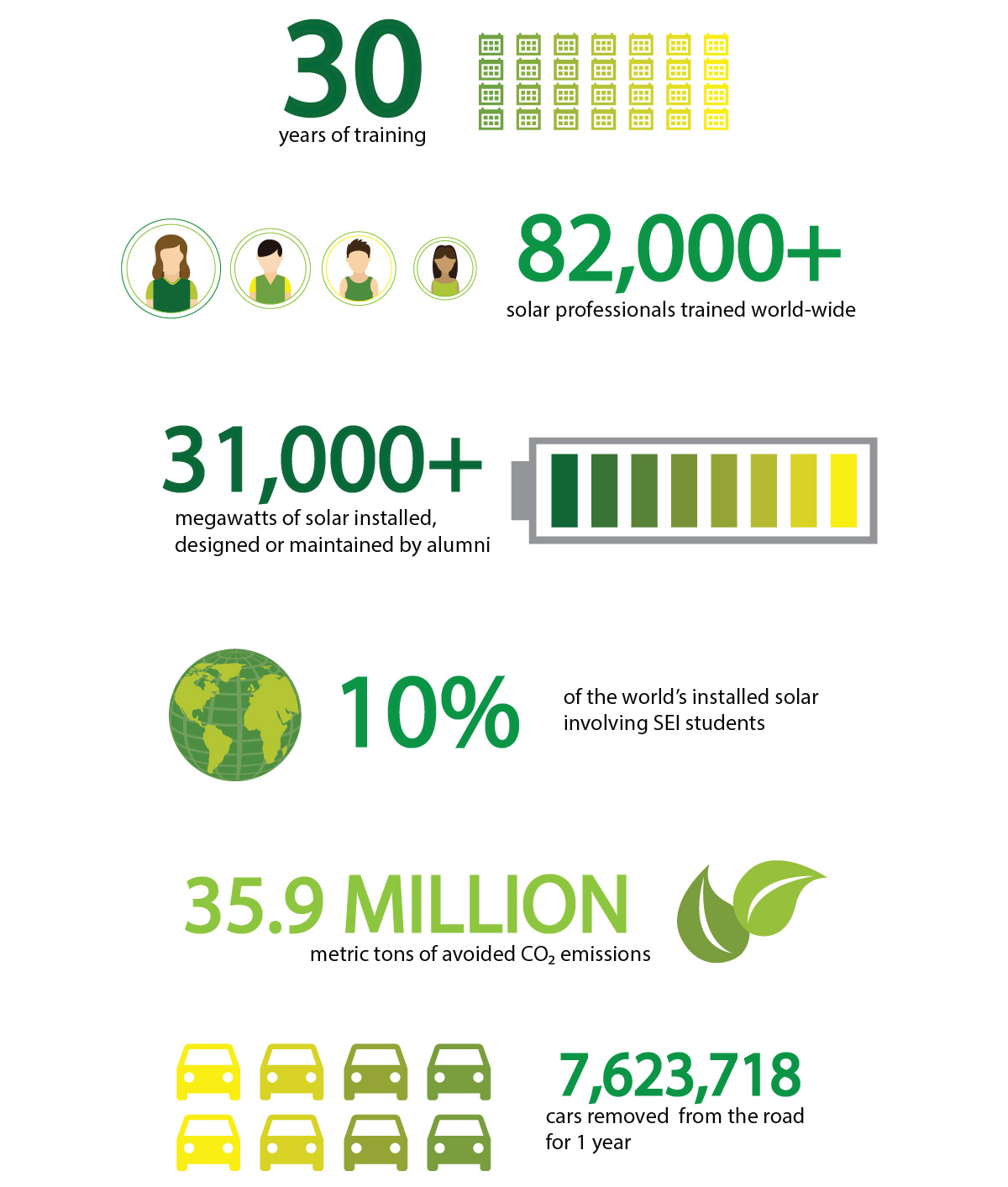 30
years of training

82,000+
solar professionals trained world-wide

31,000+
megawatts of solar installed, designed or maintained by alumni

10%
of the world's installed solar involving SEI students

35.9 MILLION
metric tons of avoided $CO_2$ emissions

7,623,718
cars removed from the road for 1 year