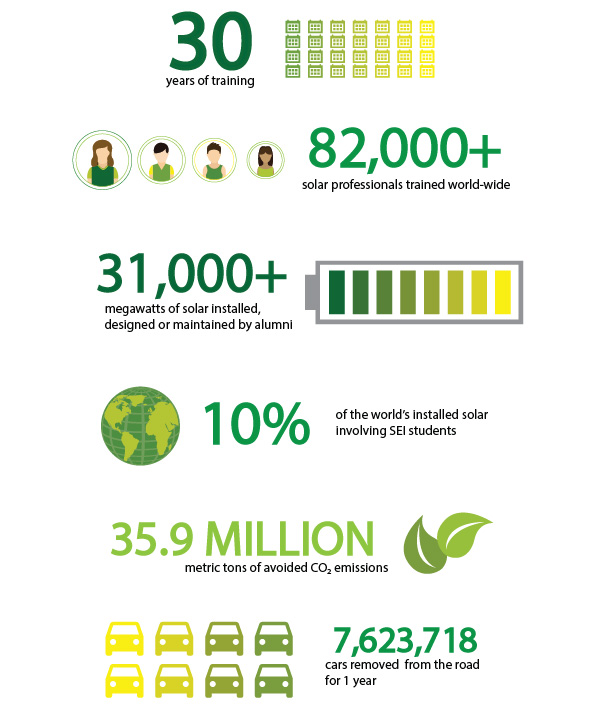 30
years of training

82,000+
solar professionals trained world-wide

31,000+
megawatts of solar installed, designed or maintained by alumni

10%
of the world's installed solar involving SEI students

35.9 MILLION
metric tons of avoided $CO_2$ emissions

7,623,718
cars removed from the road for 1 year